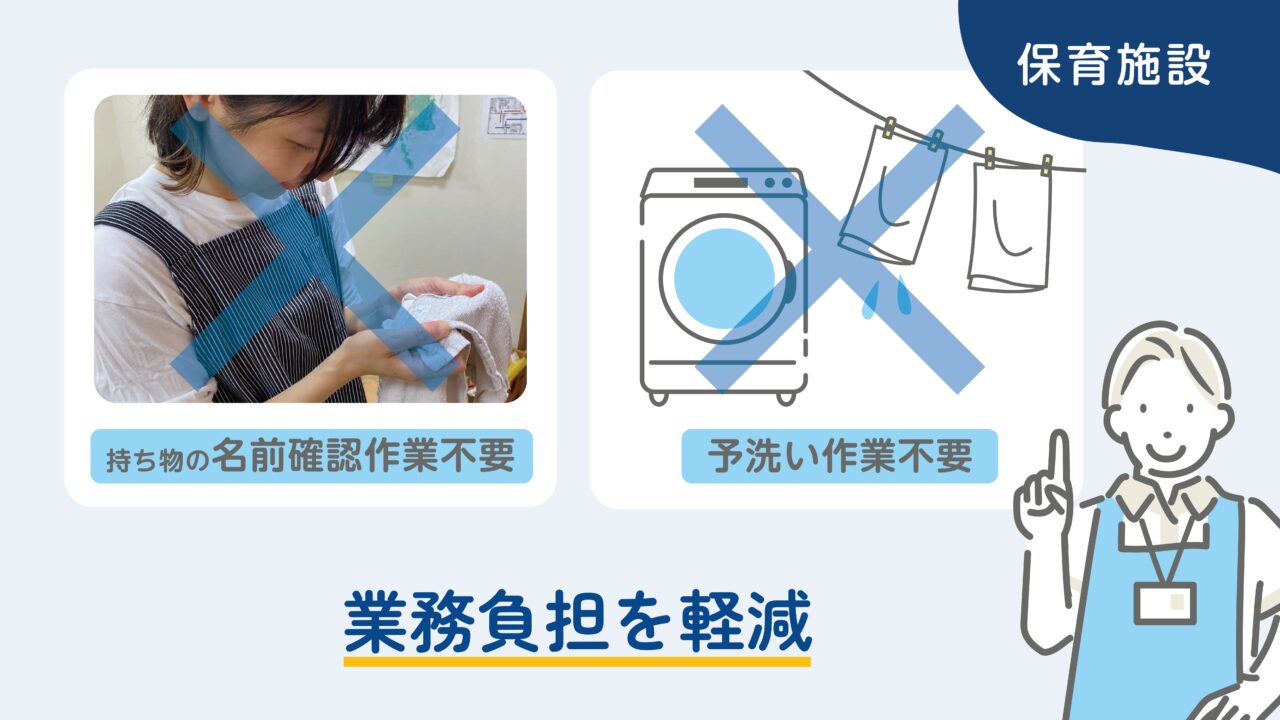 保育施設

持ち物の名前確認作業不要

予洗い作業不要

業務負担を軽減