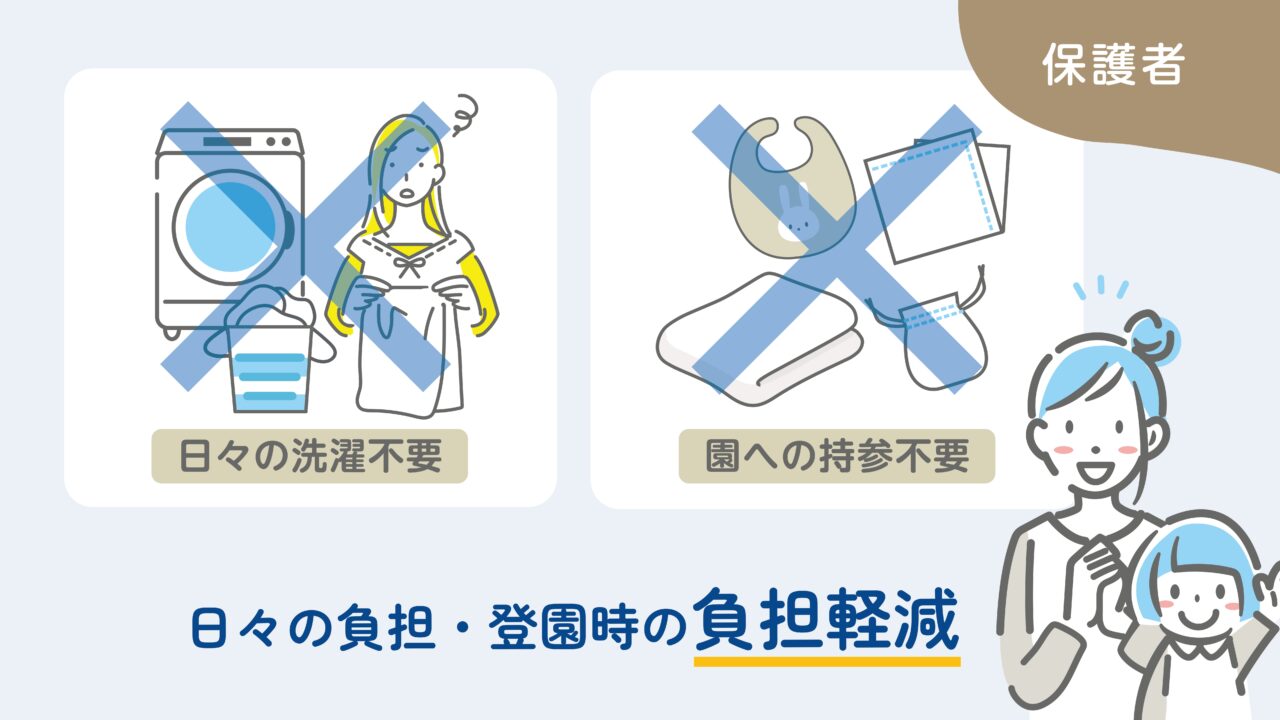 保護者

日々の洗濯不要

園への持参不要

日々の負担・登園時の負担軽減